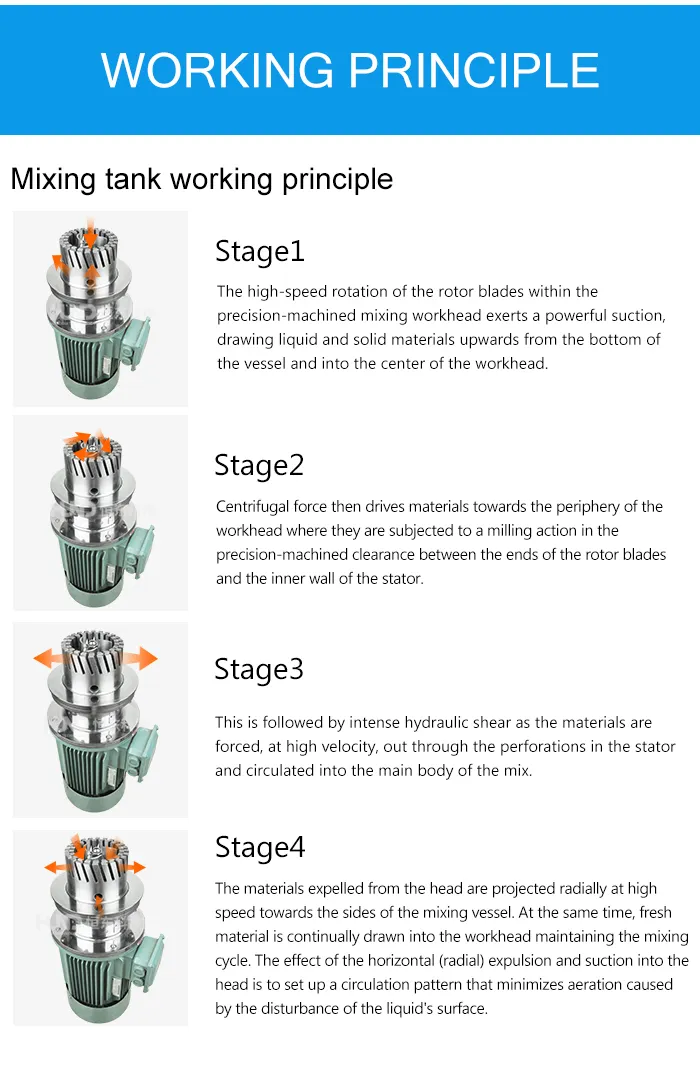 WORKING PRINCIPLE

Mixing tank working principle

Stage1

The high-speed rotation of the rotor blades within the precision-machined mixing workhead exerts a powerful suction, drawing liquid and solid materials upwards from the bottom of the vessel and into the center of the workhead.

Stage2

Centrifugal force then drives materials towards the periphery of the workhead where they are subjected to a milling action in the precision-machined clearance between the ends of the rotor blades and the inner wall of the stator.

Stage3

This is followed by intense hydraulic shear as the materials are forced, at high velocity, out through the perforations in the stator and circulated into the main body of the mix.

Stage4

The materials expelled from the head are projected radially at high speed towards the sides of the mixing vessel. At the same time, fresh material is continually drawn into the workhead maintaining the mixing cycle. The effect of the horizontal (radial) expulsion and suction into the head is to set up a circulation pattern that minimizes aeration caused by the disturbance of the liquid's surface.